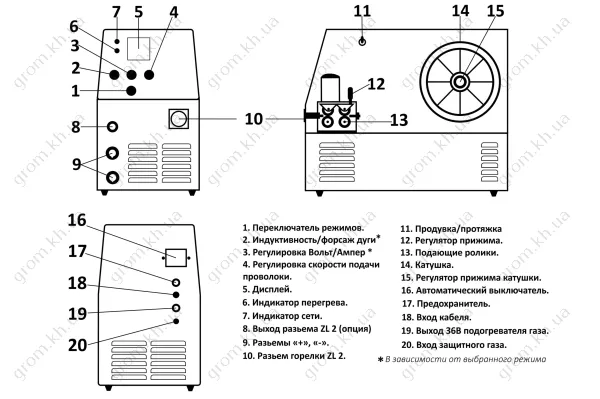 7 5 4
6
3
2
1
8
9
10
11
14 15
12
13
16
17
18
19
20

1. Переключатель режимов.
2. Индуктивность/форсаж дуги*
3. Регулировка Вольт/Ампер *
4. Регулировка скорости подачи проволоки.
5. Дисплей.
6. Индикатор перегрева.
7. Индикатор сети.
8. Выход разъема ZL 2 (опция)
9. Разъемы «+», «-».
10. Разъем горелки ZL 2.

11. Продувка/протяжка
12. Регулятор прижима.
13. Подающие ролики.
14. Катушка.
15. Регулятор прижима катушки.
16. Автоматический выключатель.
17. Предохранитель.
18. Вход кабеля.
19. Выход 36В подогревателя газа.
20. Вход защитного газа.

* В зависимости от выбранного режима

grom.kh.ua